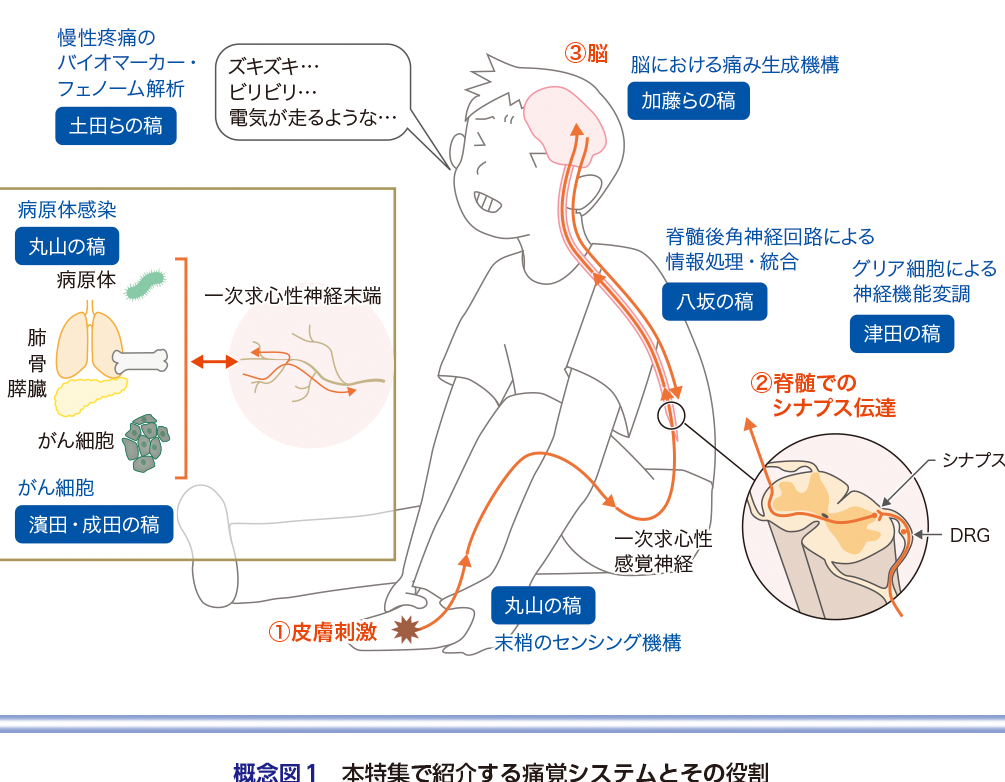 慢性疼痛のバイオマーカー・フェノーム解析

土田らの稿

ズキズキ…
ビリビリ…
電気が走るような…

③脳

脳における痛み生成機構

加藤らの稿

病原体感染

丸山の稿

病原体

肺

骨

膵臓

がん細胞

一次求心性神経末端

がん細胞

濱田・成田の稿

脊髄後角神経回路による情報処理・統合

八坂の稿

グリア細胞による神経機能変調

津田の稿

②脊髄でのシナプス伝達

シナプス

DRG

一次求心性感覚神経

丸山の稿

末梢のセンシング機構

①皮膚刺激

概念図１　本特集で紹介する痛覚システムとその役割