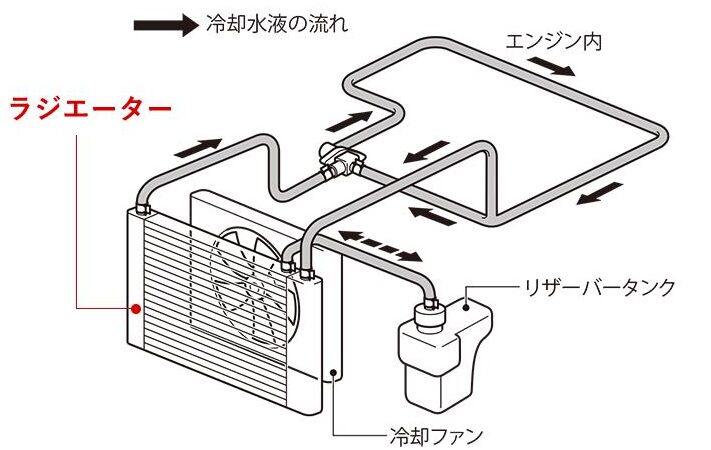 冷却水液の流れ

エンジン内

ラジエーター

リザーバータンク

冷却ファン